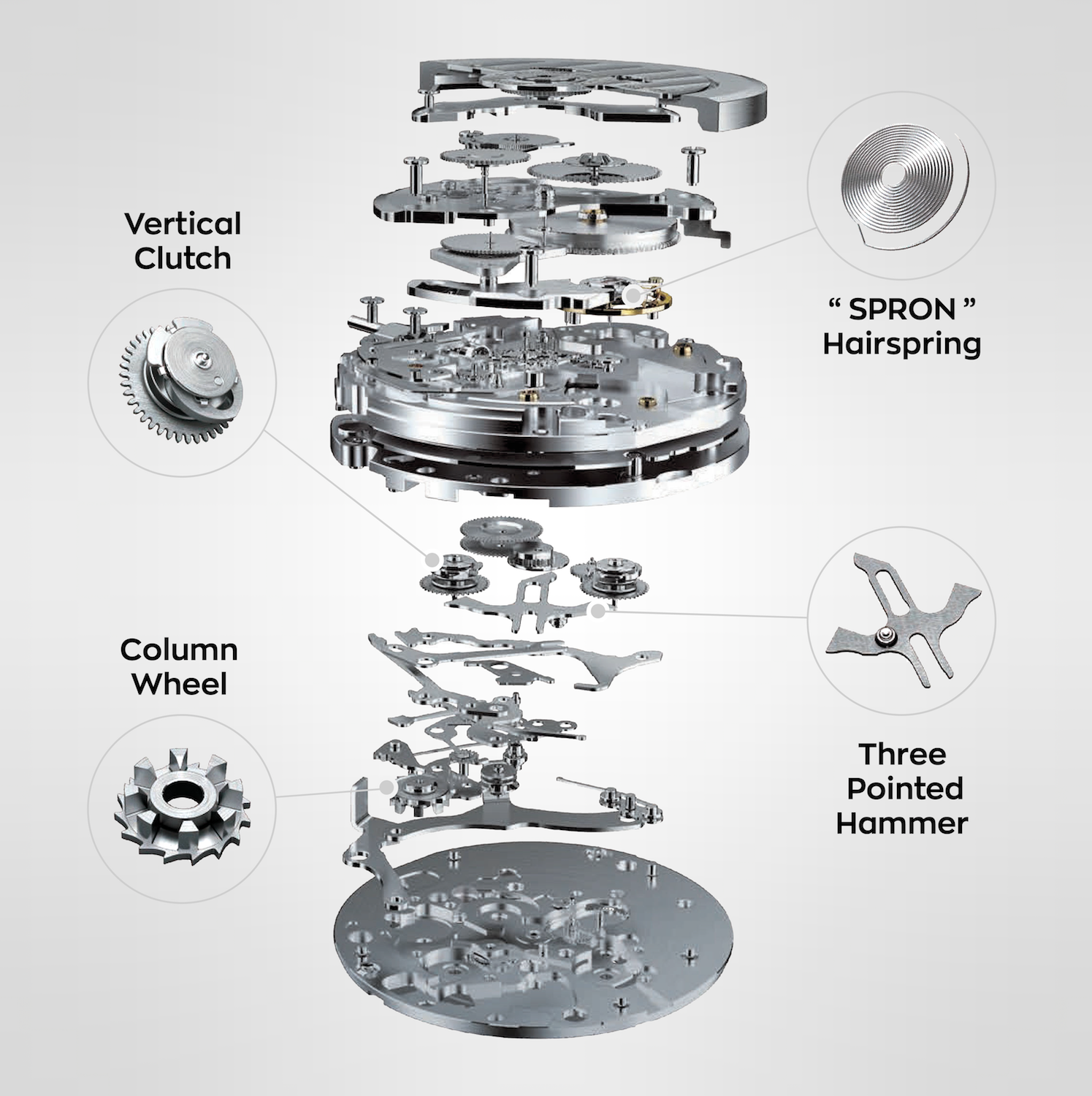 Vertical Clutch

“ SPRON ” Hairspring

Column Wheel

Three Pointed Hammer